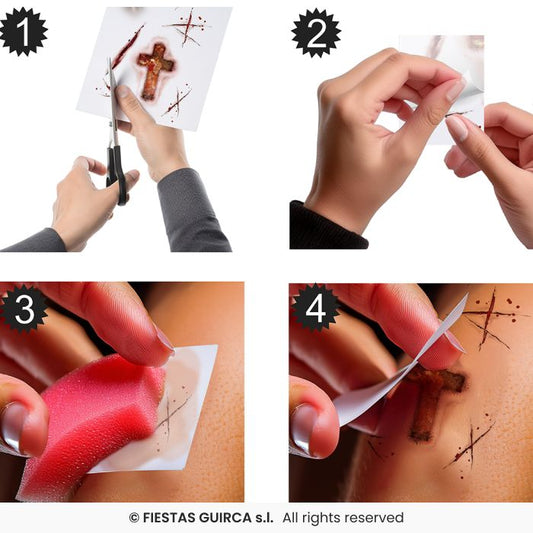 1

2

3

4

© FIESTAS GUIRCA s.l. All rights reserved