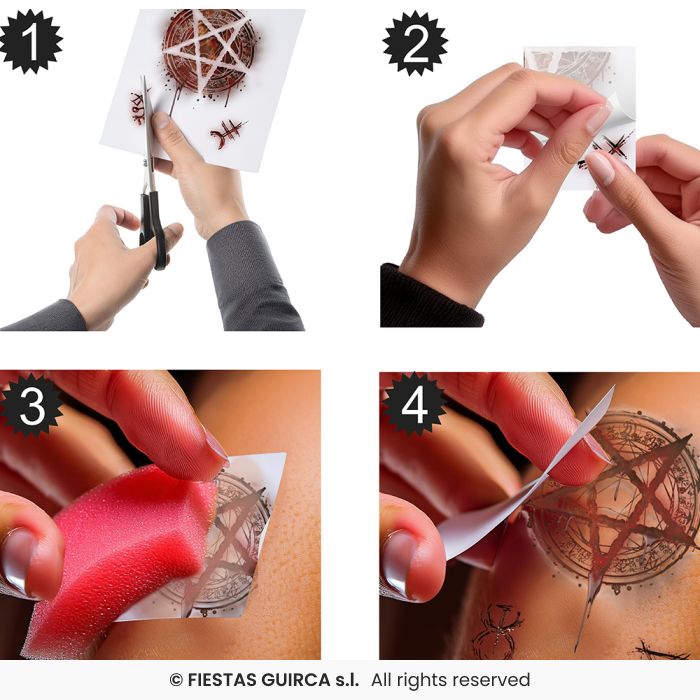 1

2

3

4

© FIESTAS GUIRCA s.l. All rights reserved